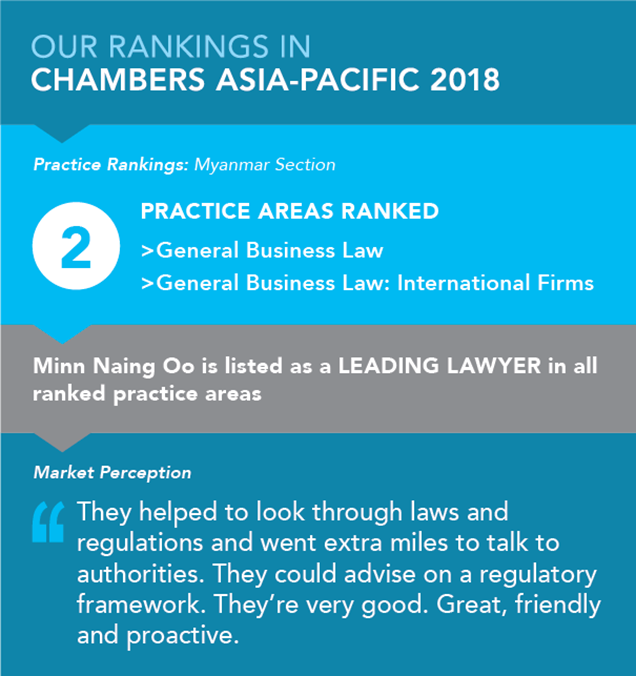 OUR RANKINGS IN
CHAMBERS ASIA-PACIFIC 2018

Practice Rankings: Myanmar Section

2

PRACTICE AREAS RANKED
>General Business Law
>General Business Law: International Firms

Minn Naing Oo is listed as a LEADING LAWYER in all ranked practice areas

Market Perception

“ They helped to look through laws and regulations and went extra miles to talk to authorities. They could advise on a regulatory framework. They’re very good. Great, friendly and proactive.